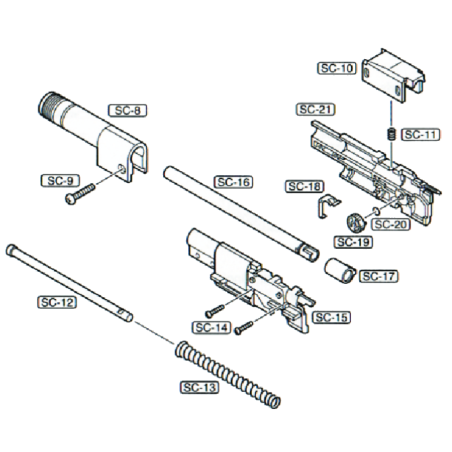 SC-10
SC-8
SC-21
SC-11
SC-9
SC-16
SC-18
SC-20
SC-19
SC-17
SC-12
SC-15
SC-14
SC-13