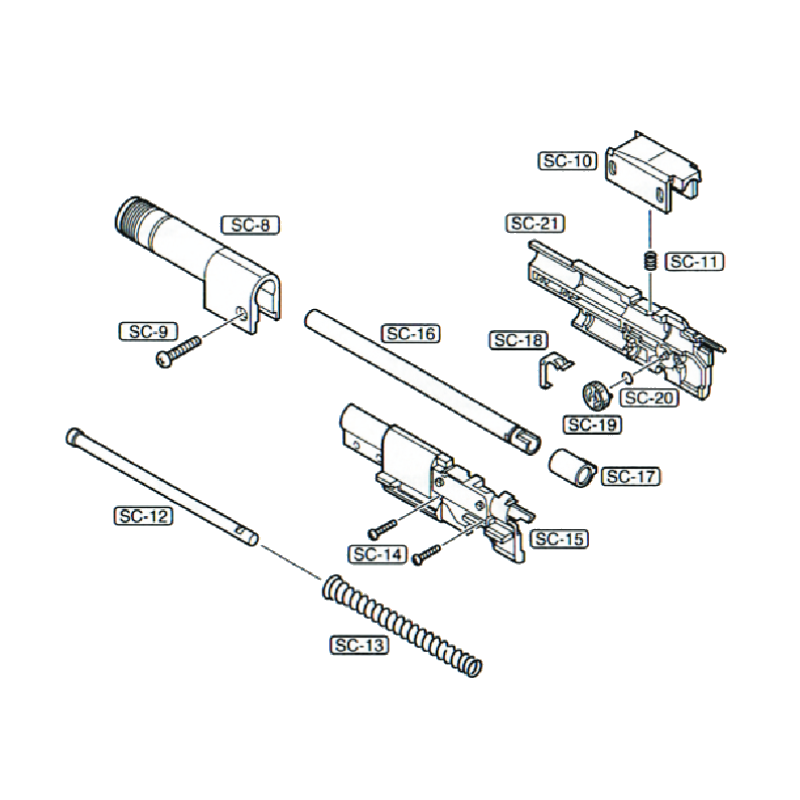 SC-10
SC-8
SC-21
SC-11
SC-9
SC-16
SC-18
SC-20
SC-19
SC-17
SC-12
SC-15
SC-14
SC-13